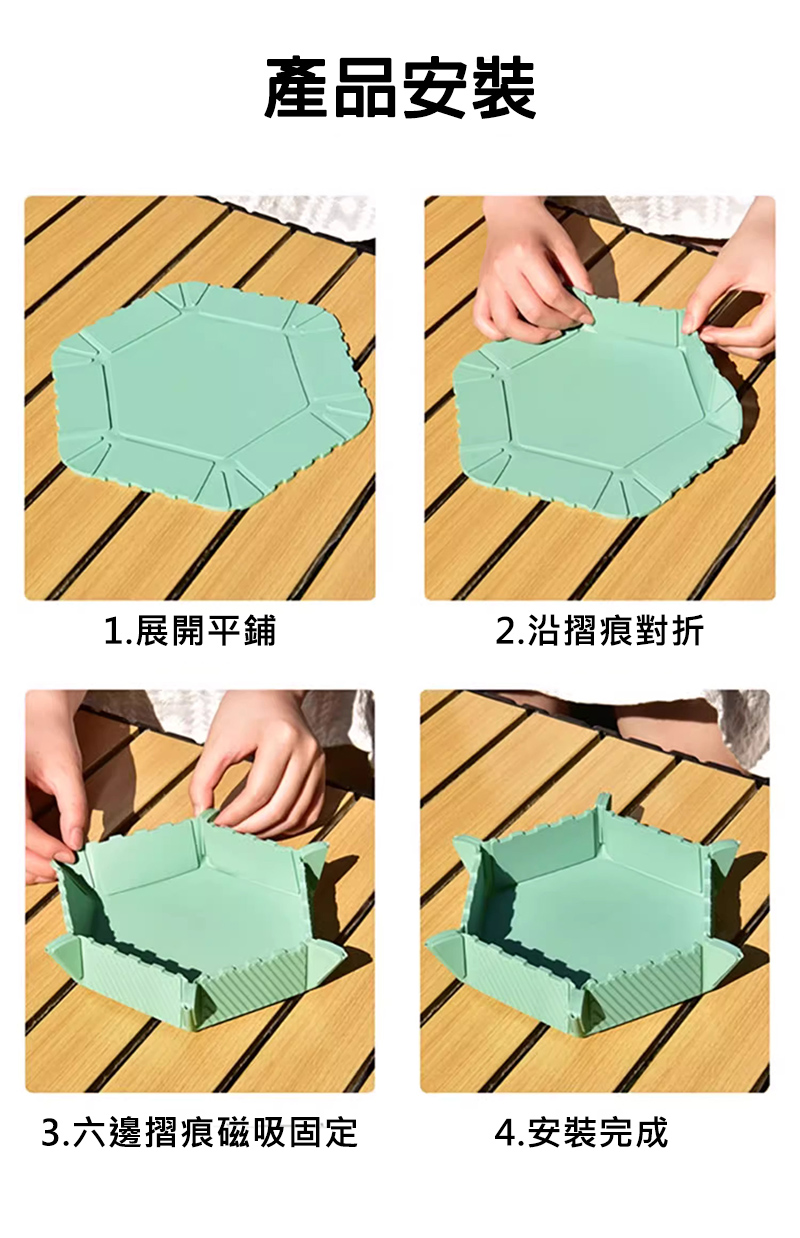 產品安裝

1.展開平鋪

2.沿摺痕對折

3.六邊摺痕磁吸固定

4.安裝完成