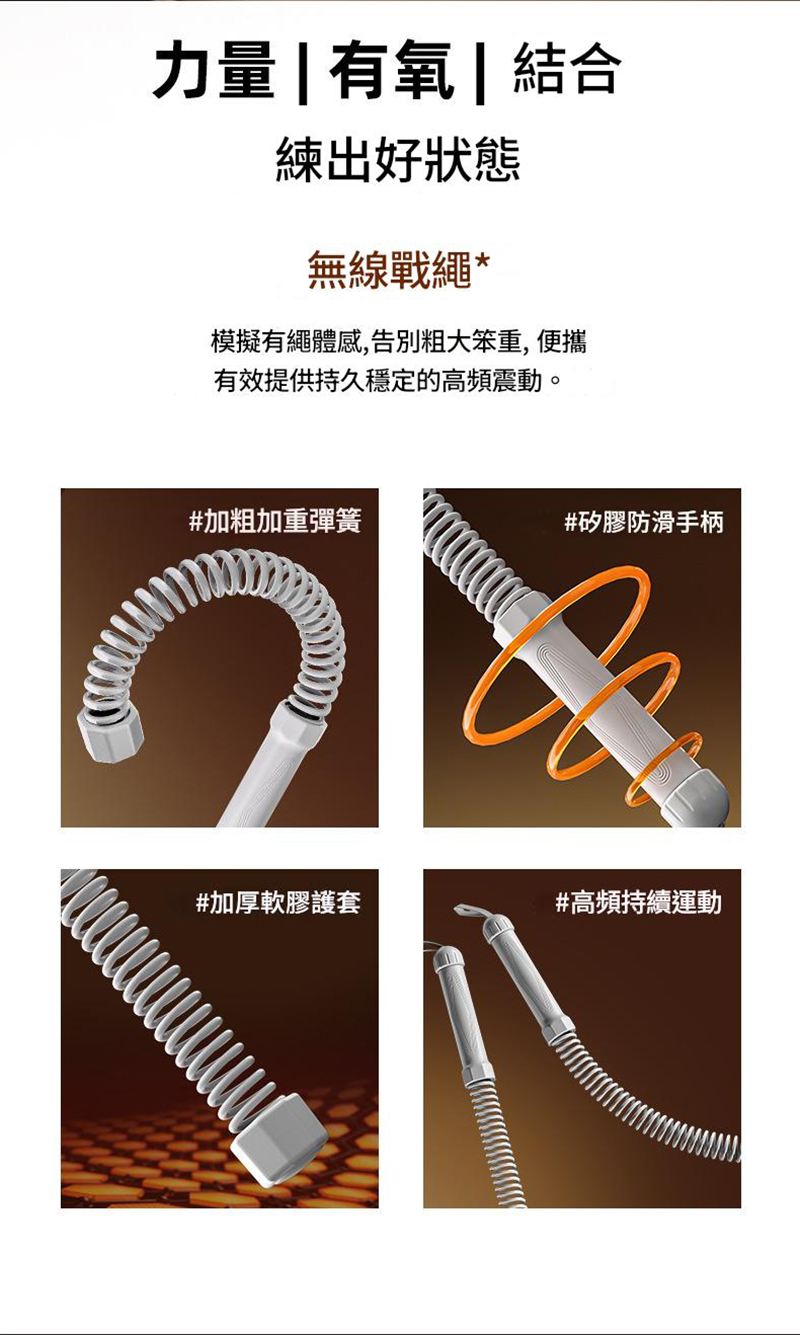 力量 | 有氧 | 結合
練出好狀態

無線戰繩*

模擬有繩體感,告別粗大笨重, 便攜
有效提供持久穩定的高頻震動。

#加粗加重彈簧

#矽膠防滑手柄

#加厚軟膠護套

#高頻持續運動