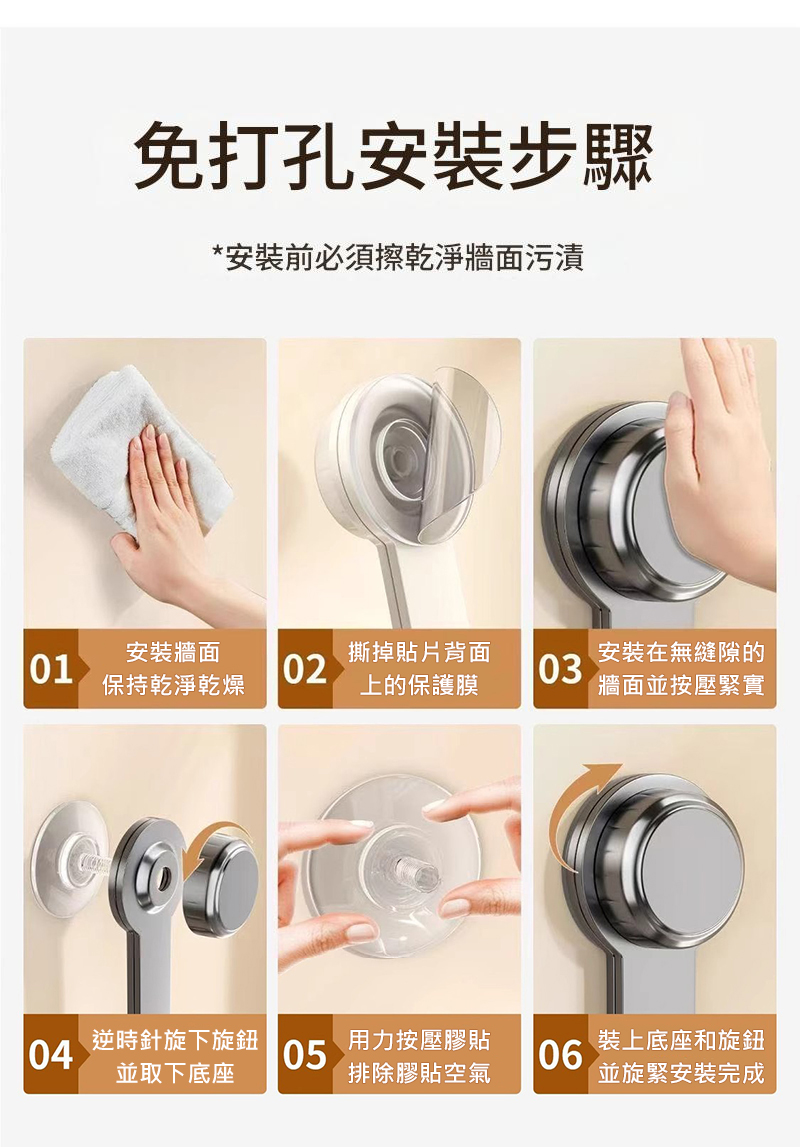 免打孔安裝步驟

*安裝前必須擦乾淨牆面污漬

01 安裝牆面 保持乾淨乾燥

02 撕掉貼片背面 上的保護膜

03 安裝在無縫隙的 牆面並按壓緊實

04 逆時針旋下旋鈕 並取下底座

05 用力按壓膠貼 排除膠貼空氣

06 裝上底座和旋鈕 並旋緊安裝完成