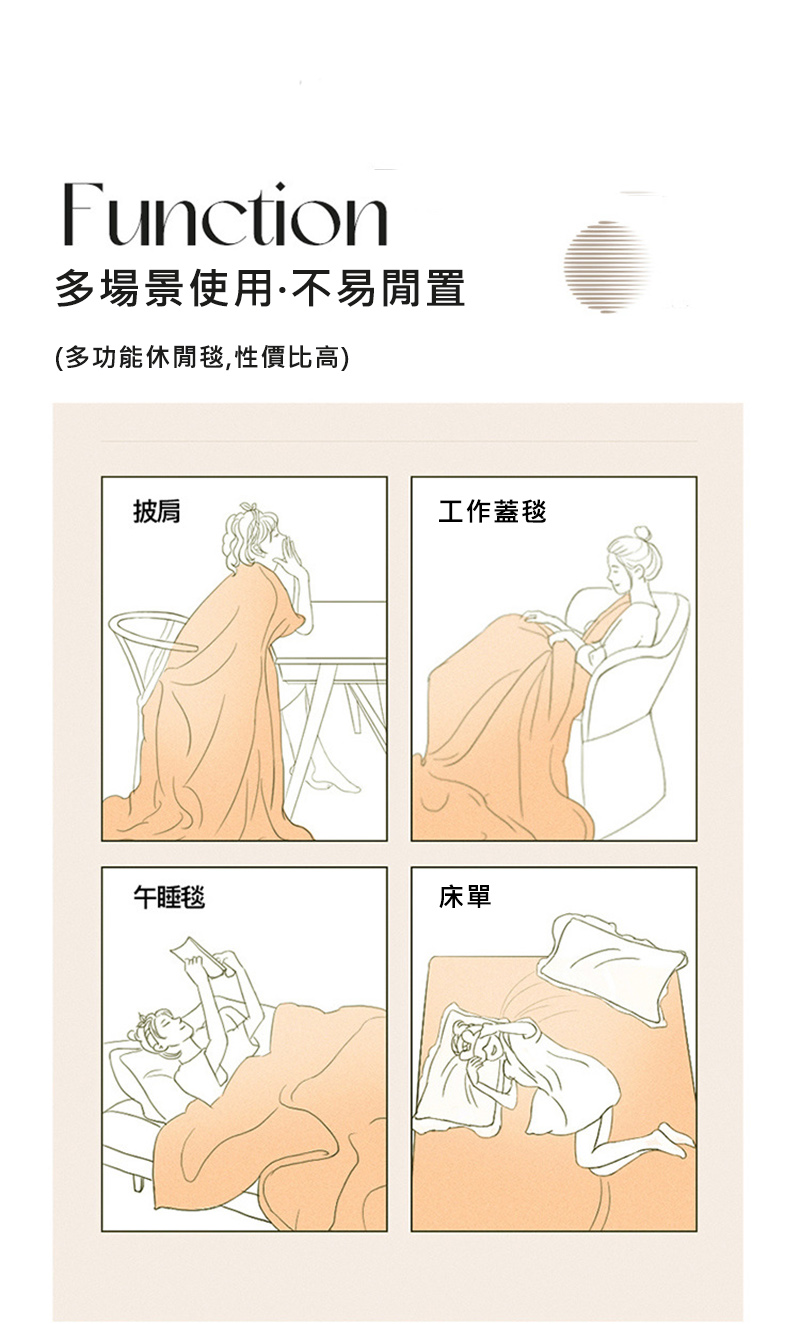 Function
多場景使用·不易閒置

(多功能休閒毯,性價比高)

披肩

工作蓋毯

午睡毯

床單