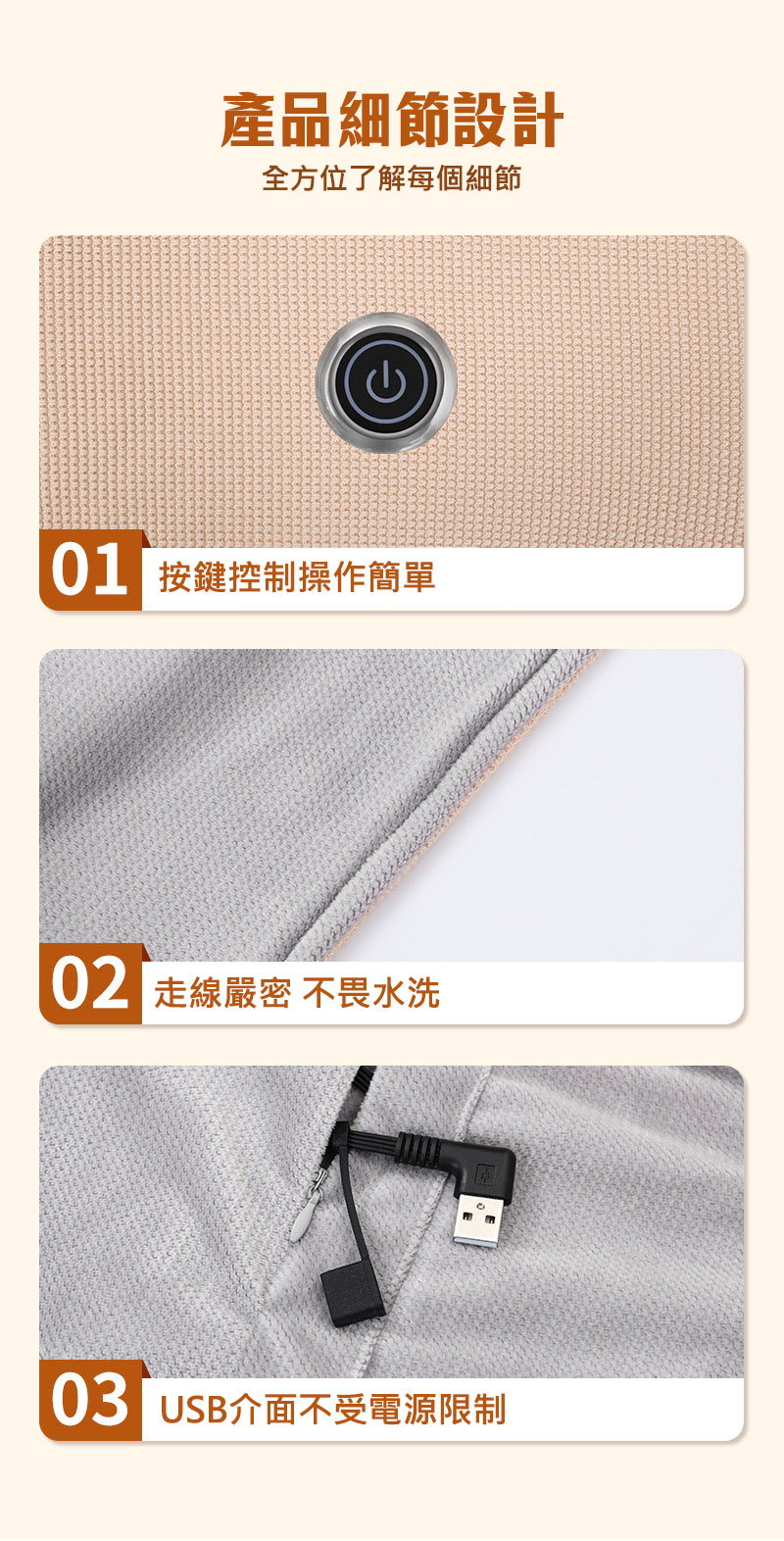 產品細節設計
全方位了解每個細節

01 按鍵控制操作簡單

02 走線嚴密 不畏水洗

03 USB介面不受電源限制