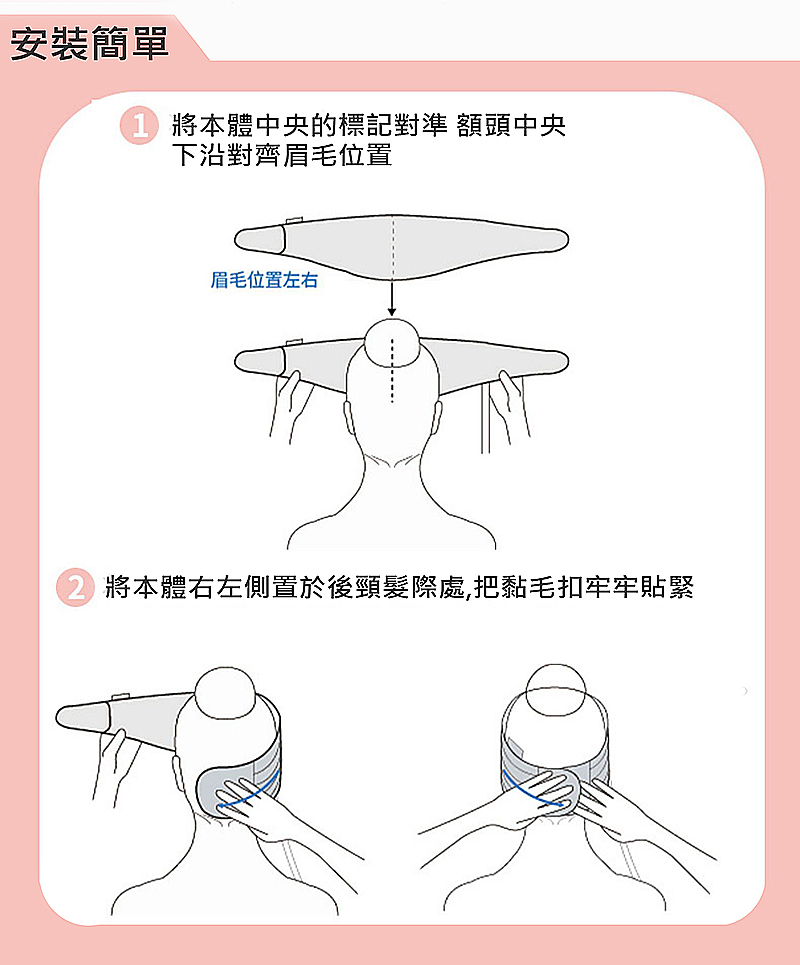 安裝簡單

1 將本體中央的標記對準 額頭中央
下沿對齊眉毛位置

眉毛位置左右

2 將本體右左側置於後頸髮際處,把黏毛扣牢牢貼緊