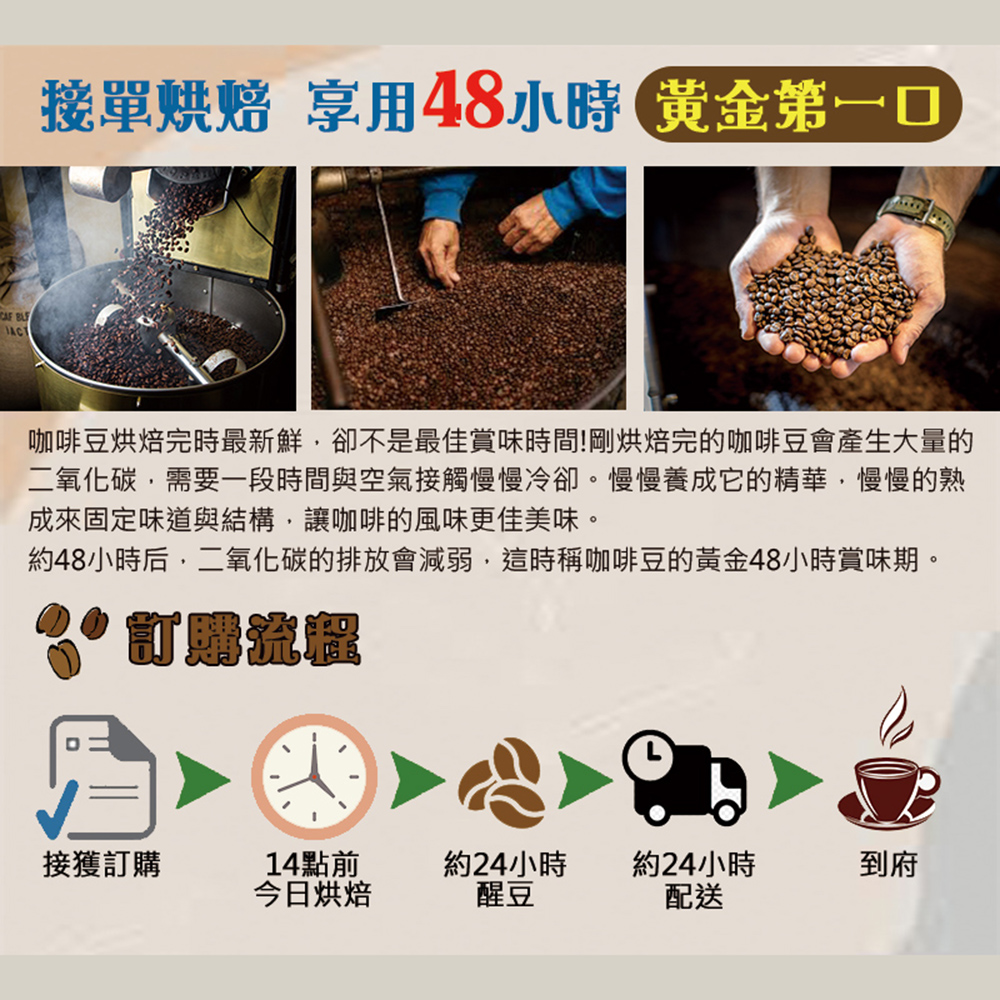 接單烘焙 享用48小時 黃金第一口

咖啡豆烘焙完時最新鮮，卻不是最佳賞味時間!剛烘焙完的咖啡豆會產生大量的二氧化碳，需要一段時間與空氣接觸慢慢冷卻。慢慢養成它的精華，慢慢的熟成來固定味道與結構，讓咖啡的風味更佳美味。
約48小時后，二氧化碳的排放會減弱，這時稱咖啡豆的黃金48小時賞味期。

訂購流程

接獲訂購

14點前
今日烘焙

約24小時
醒豆

約24小時
配送

到府