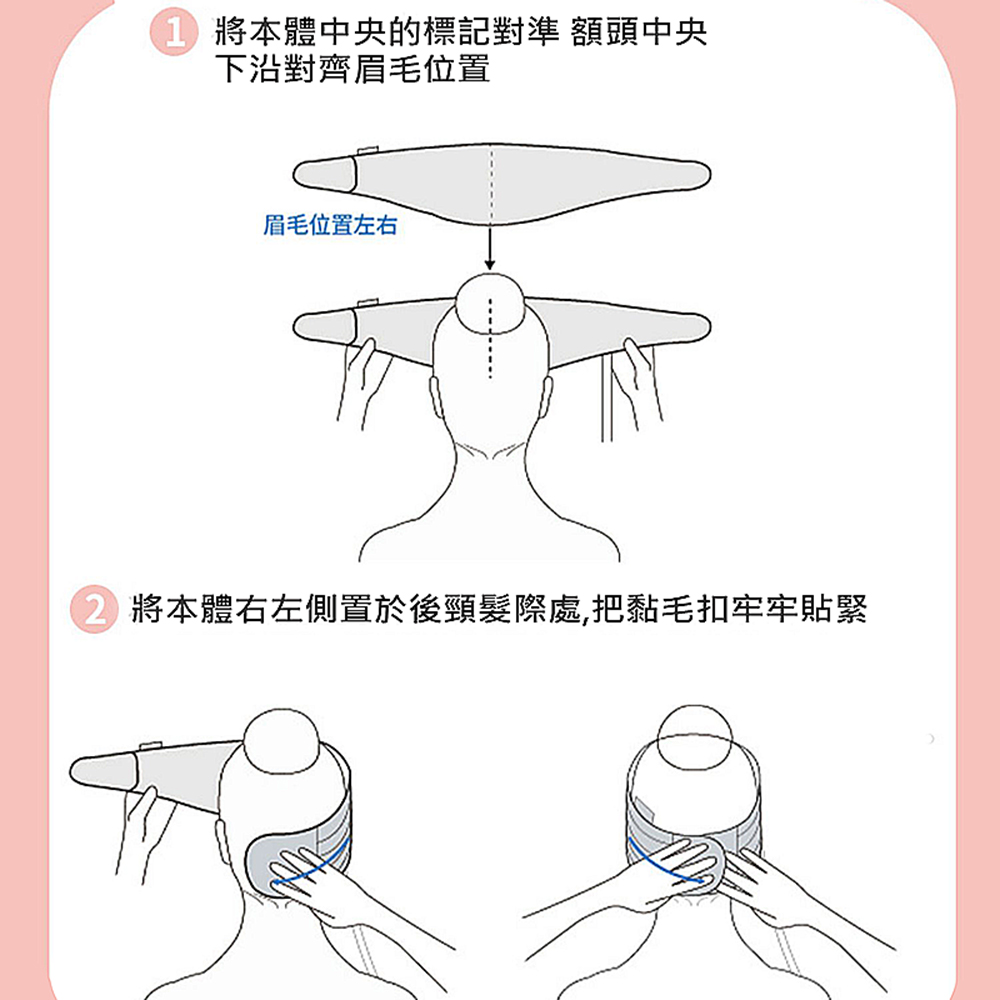 1 將本體中央的標記對準 額頭中央 下沿對齊眉毛位置

眉毛位置左右

2 將本體右左側置於後頸髮際處,把黏毛扣牢牢貼緊